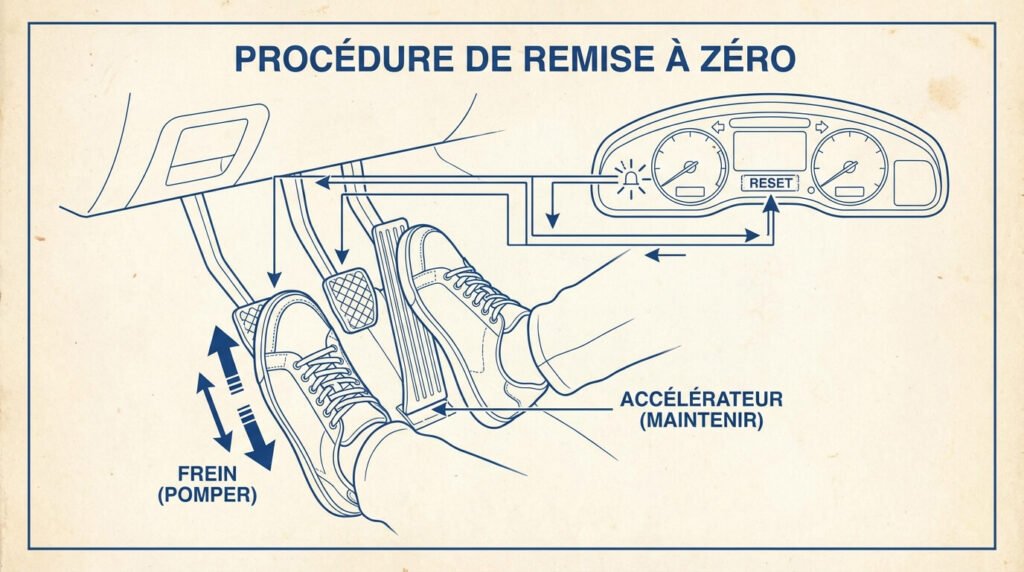 PROCÉDURE DE REMISE À ZÉRO

RESET

ACCÉLÉRATEUR (MAINTENIR)

FREIN (POMPER)